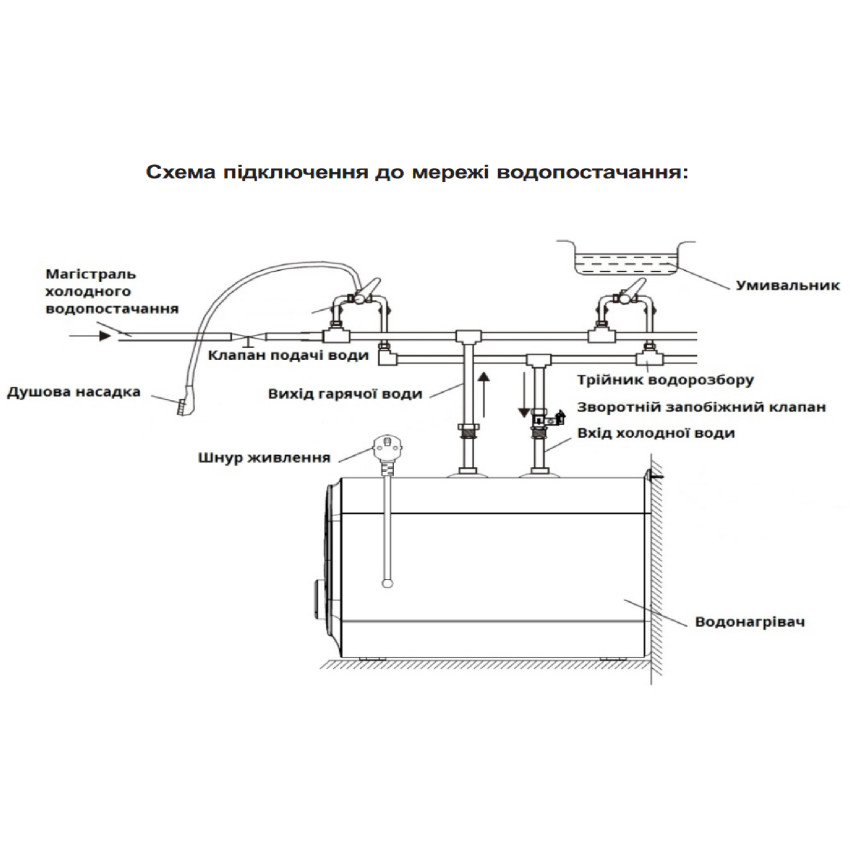 Схема підключення до мережі водопостачання:

Магістраль холодного водопостачання

Умивальник

Клапан подачі води

Душова насадка

Вихід гарячої води

Трійник водорозбору

Зворотній запобіжний клапан

Вхід холодної води

Шнур живлення

Водонагрівач